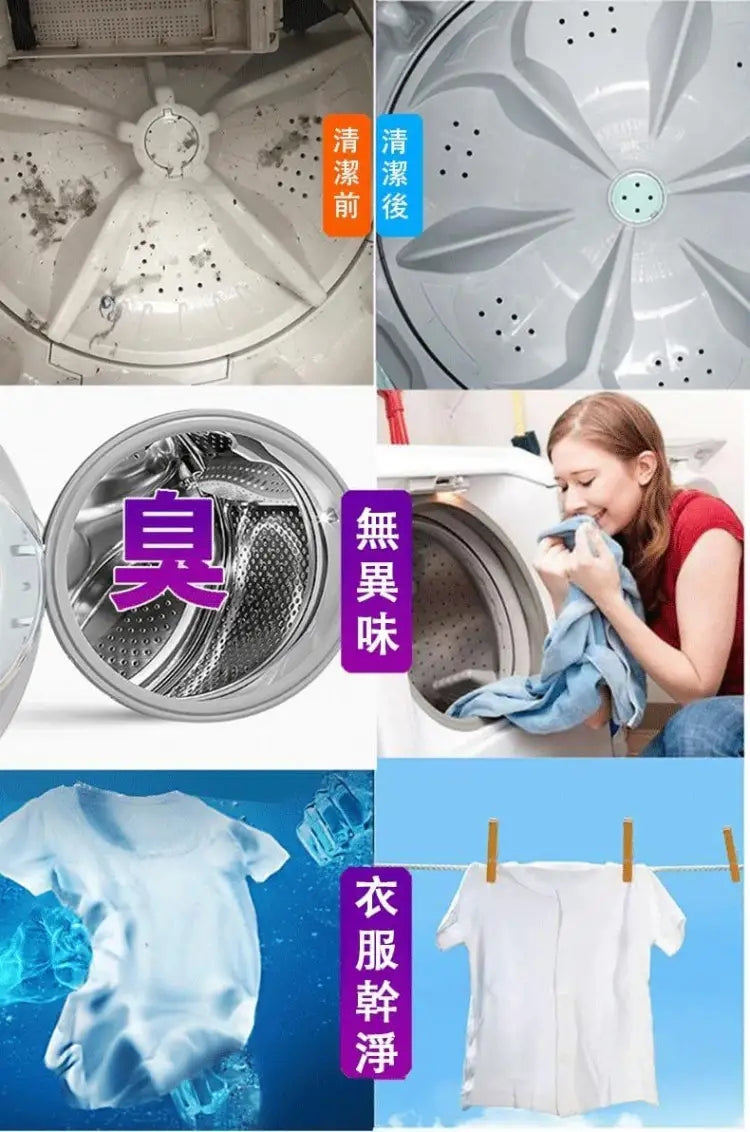 清潔前

清潔後

臭

無異味

衣服幹淨