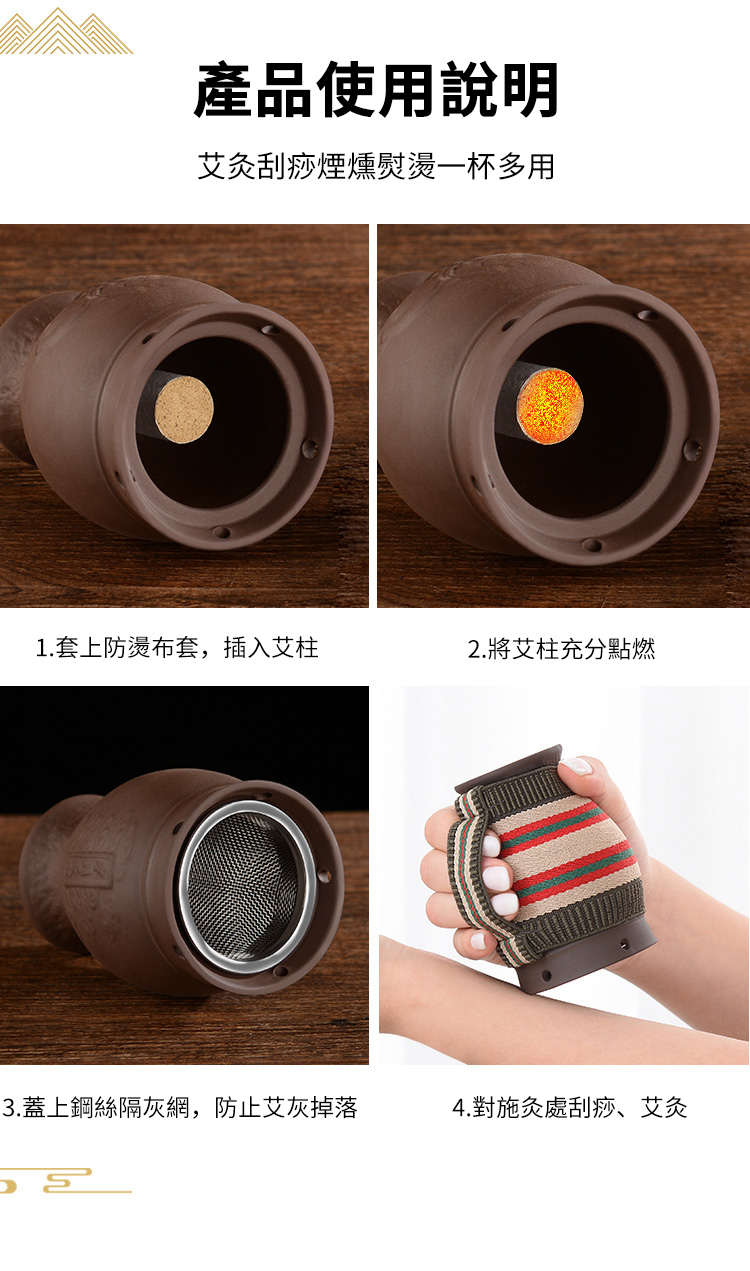 產品使用說明

艾灸刮痧煙燻熨燙一杯多用

1.套上防燙布套，插入艾柱

2.將艾柱充分點燃

3.蓋上鋼絲隔灰網，防止艾灰掉落

4.對施灸處刮痧、艾灸