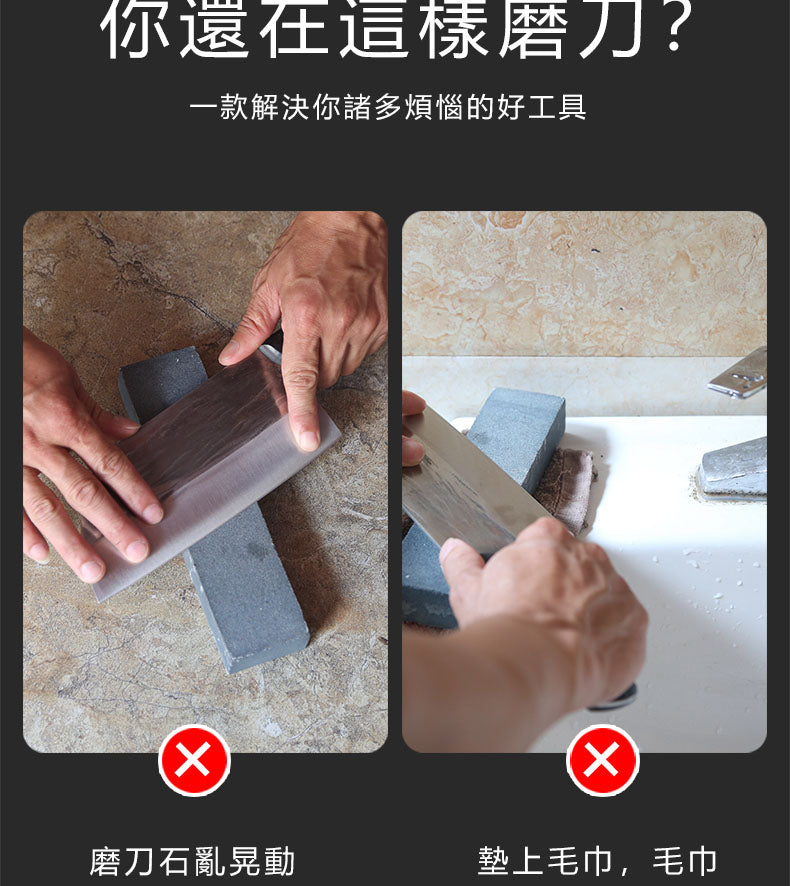 你還在這樣磨刀？

一款解決你諸多煩惱的好工具

磨刀石亂晃動

墊上毛巾，毛巾