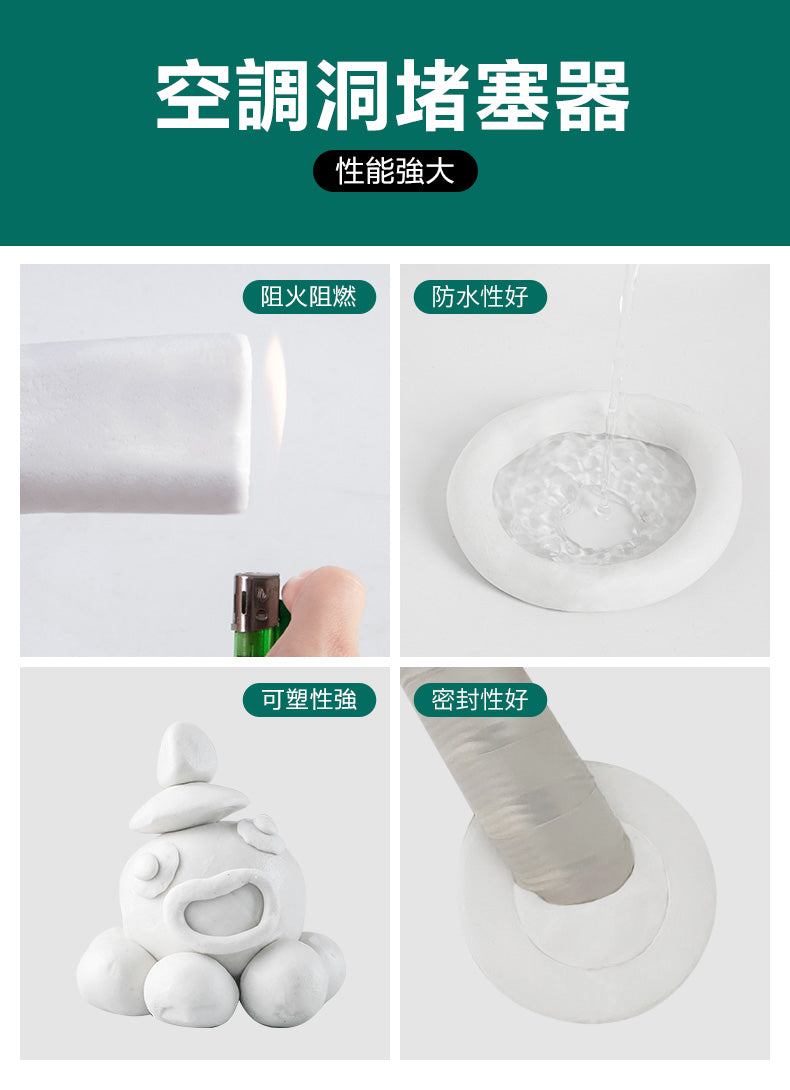 空調洞堵塞器

性能強大

阻火阻燃

防水性好

可塑性強

密封性好